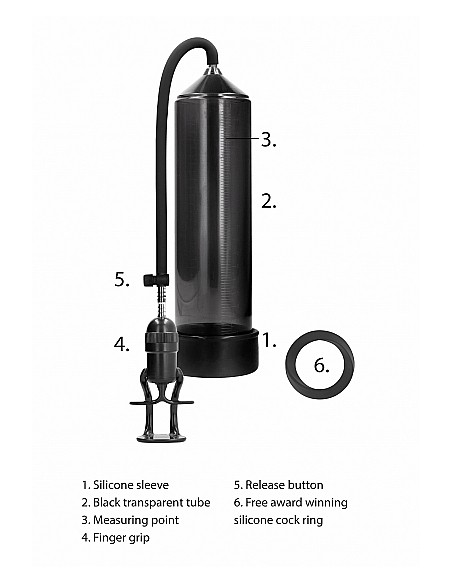 3.

2.

5.

4.

1.

6.

1. Silicone sleeve
2. Black transparent tube
3. Measuring point
4. Finger grip

5. Release button
6. Free award winning silicone cock ring