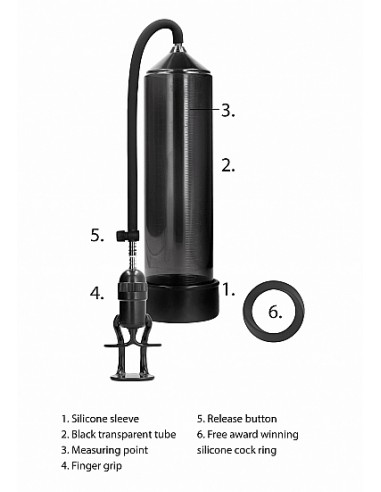 3.

2.

5.

4.

1.

6.

1. Silicone sleeve
2. Black transparent tube
3. Measuring point
4. Finger grip

5. Release button
6. Free award winning silicone cock ring